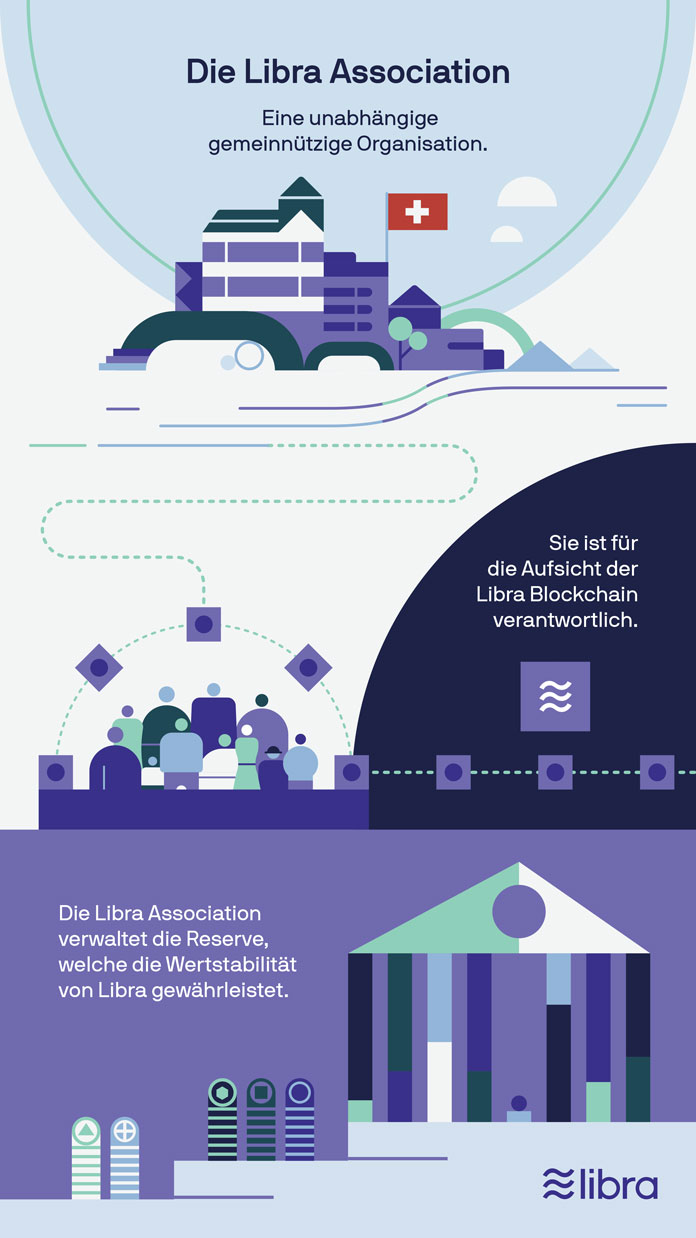 Die Libra Association

Eine unabhängige gemeinnützige Organisation.

Sie ist für die Aufsicht der Libra Blockchain verantwortlich.

Die Libra Association verwaltet die Reserve, welche die Wertstabilität von Libra gewährleistet.

libra